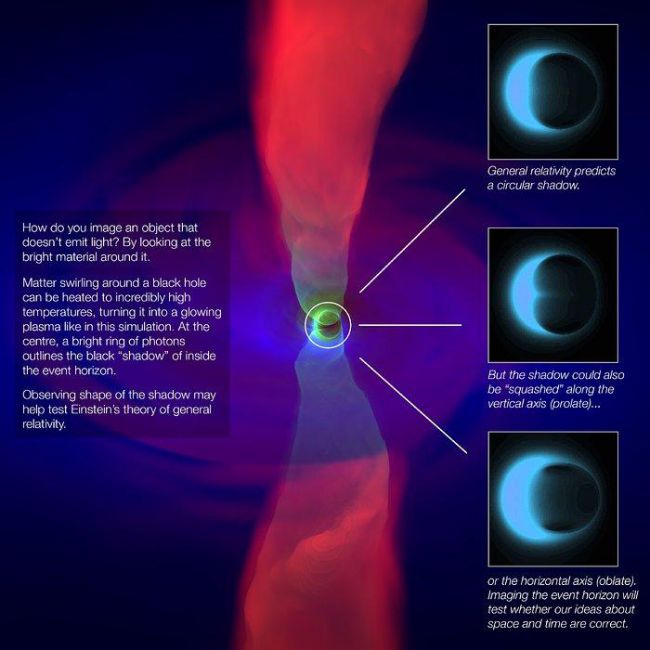 How do you image an object that doesn't emit light? By looking at the bright material around it.

Matter swirling around a black hole can be heated to incredibly high temperatures, turning it into a glowing plasma like in this simulation. At the centre, a bright ring of photons outlines the black "shadow" of inside the event horizon.

Observing shape of the shadow may help test Einstein's theory of general relativity.

General relativity predicts a circular shadow.

But the shadow could also be "squashed" along the vertical axis (prolate)...

or the horizontal axis (oblate). Imaging the event horizon will test whether our ideas about space and time are correct.